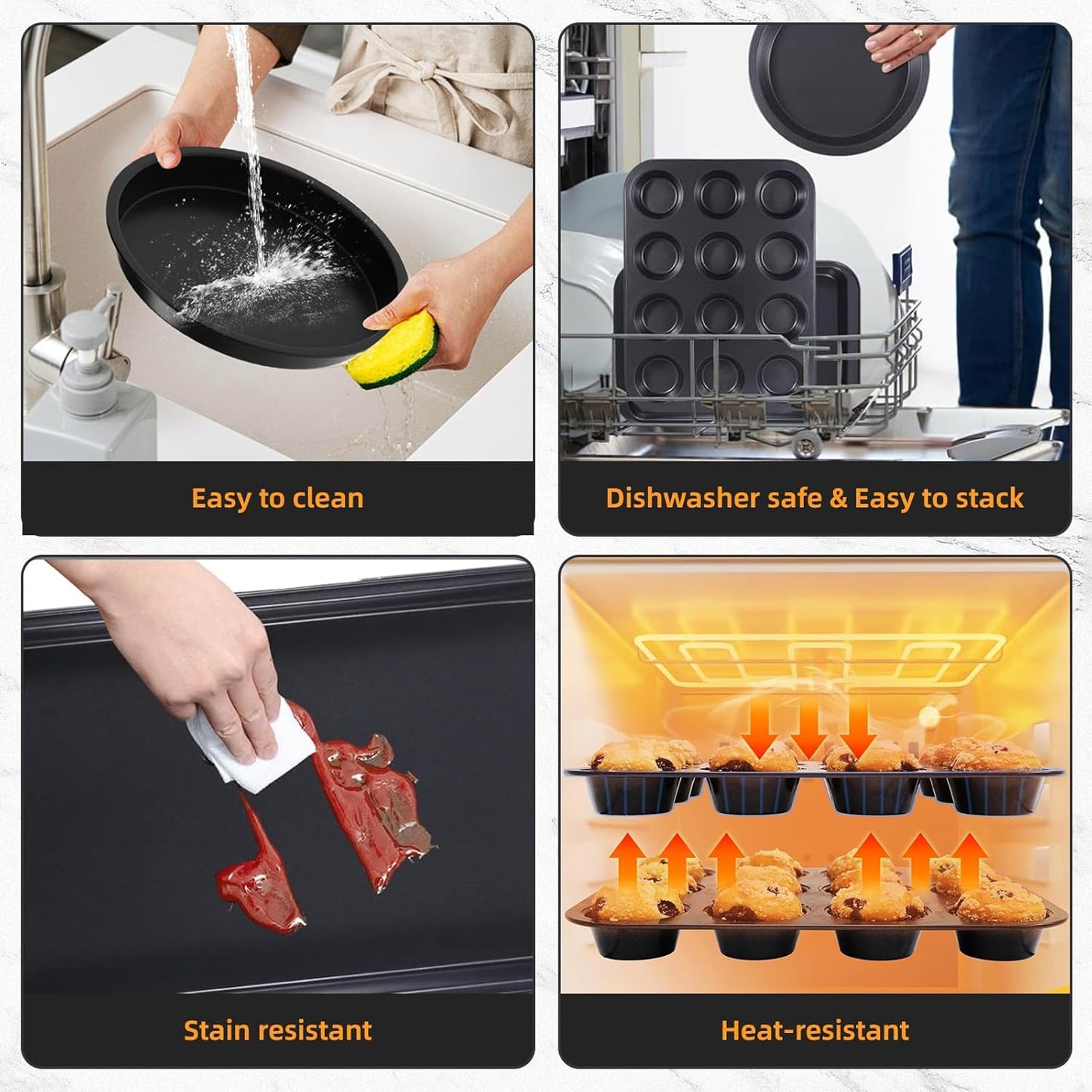 Easy to clean

Dishwasher safe & Easy to stack

Stain resistant

Heat-resistant