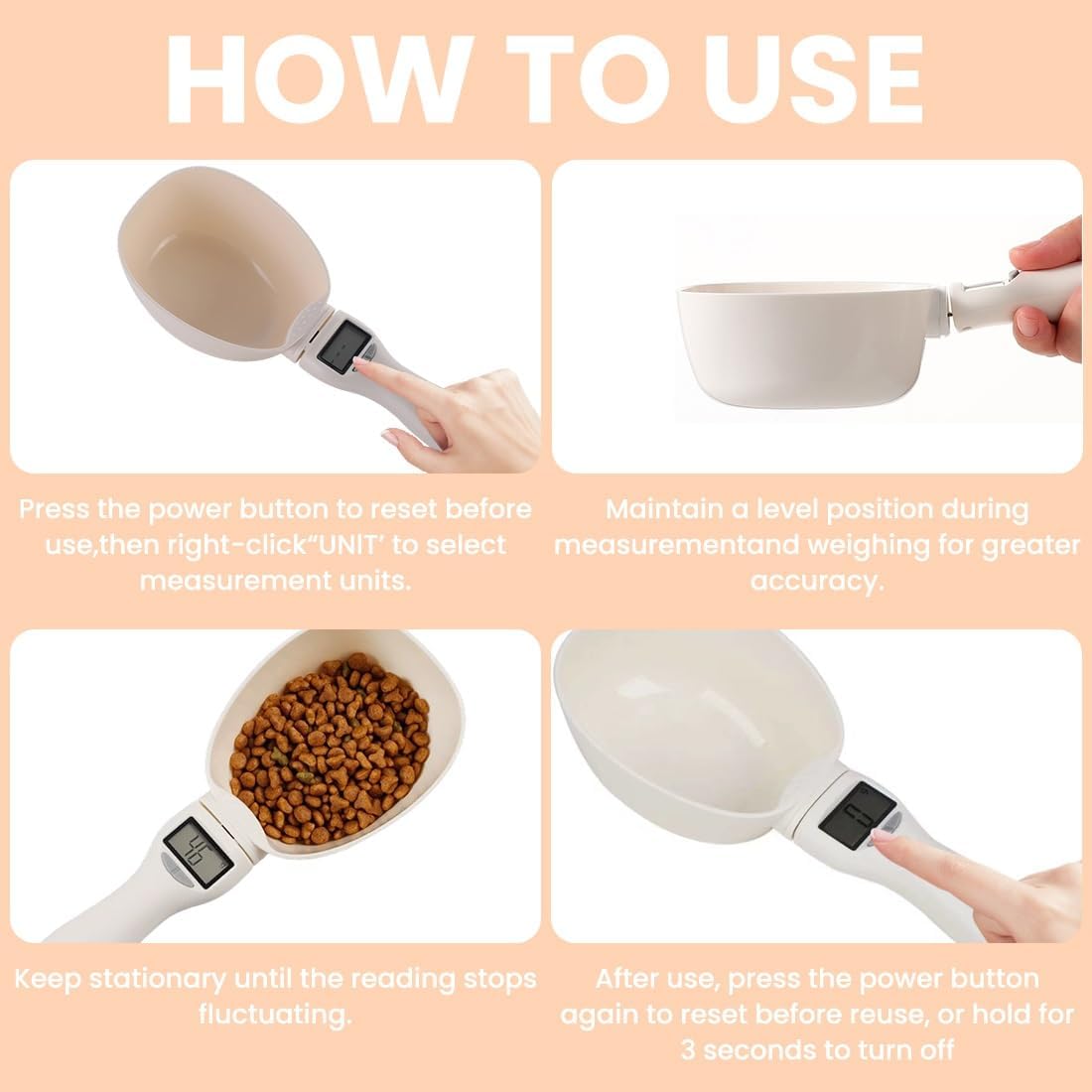 HOW TO USE

Press the power button to reset before use,then right-click"UNIT' to select measurement units.

Maintain a level position during measurementand weighing for greater accuracy.

46

Keep stationary until the reading stops fluctuating.

After use, press the power button again to reset before reuse, or hold for 3 seconds to turn off